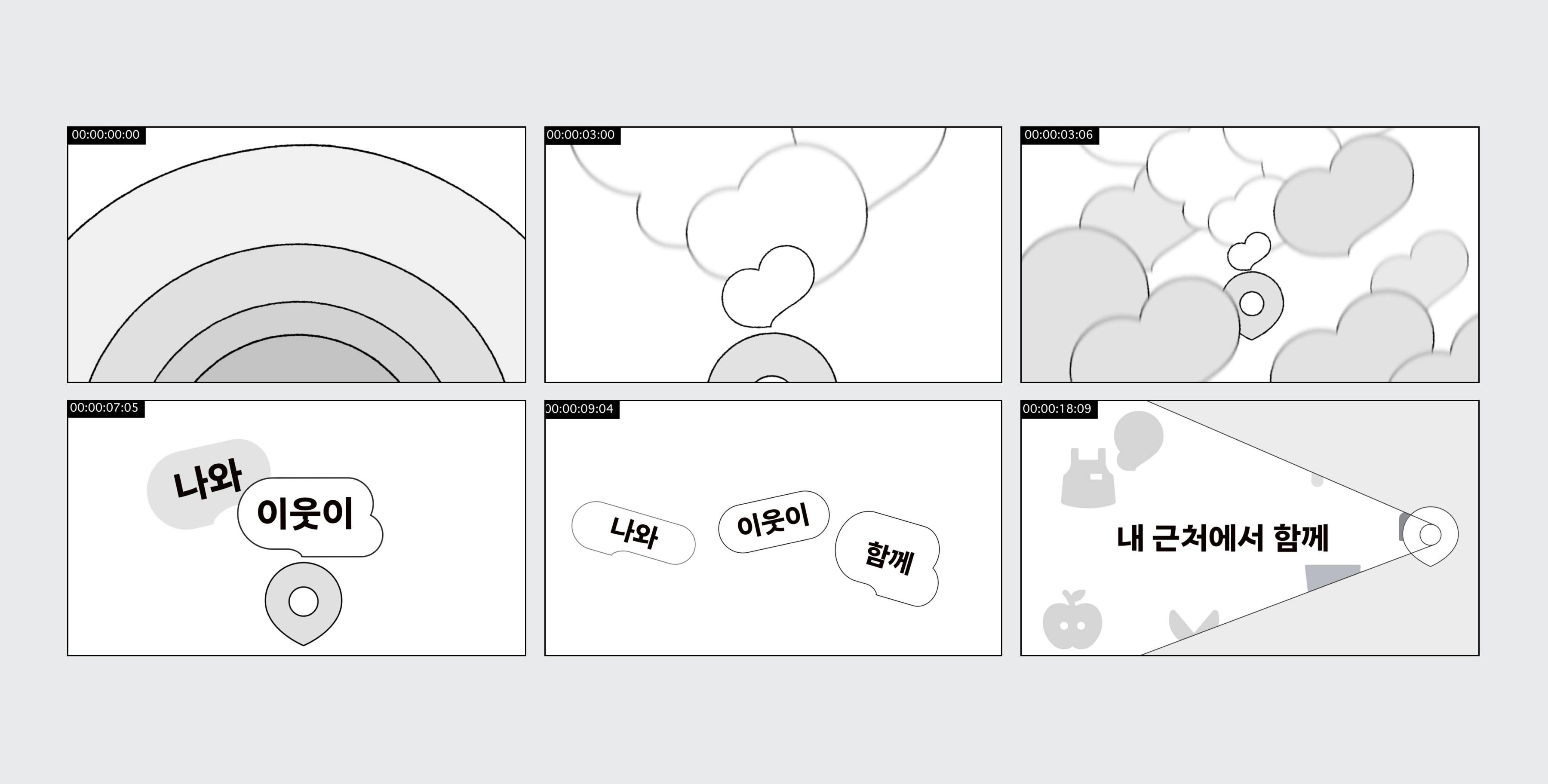 00:00:00:00

00:00:03:00

00:00:03:06

00:00:07:05

나와

이웃이

00:00:09:04

나와

이웃이

함께

00:00:18:09

내 근처에서 함께